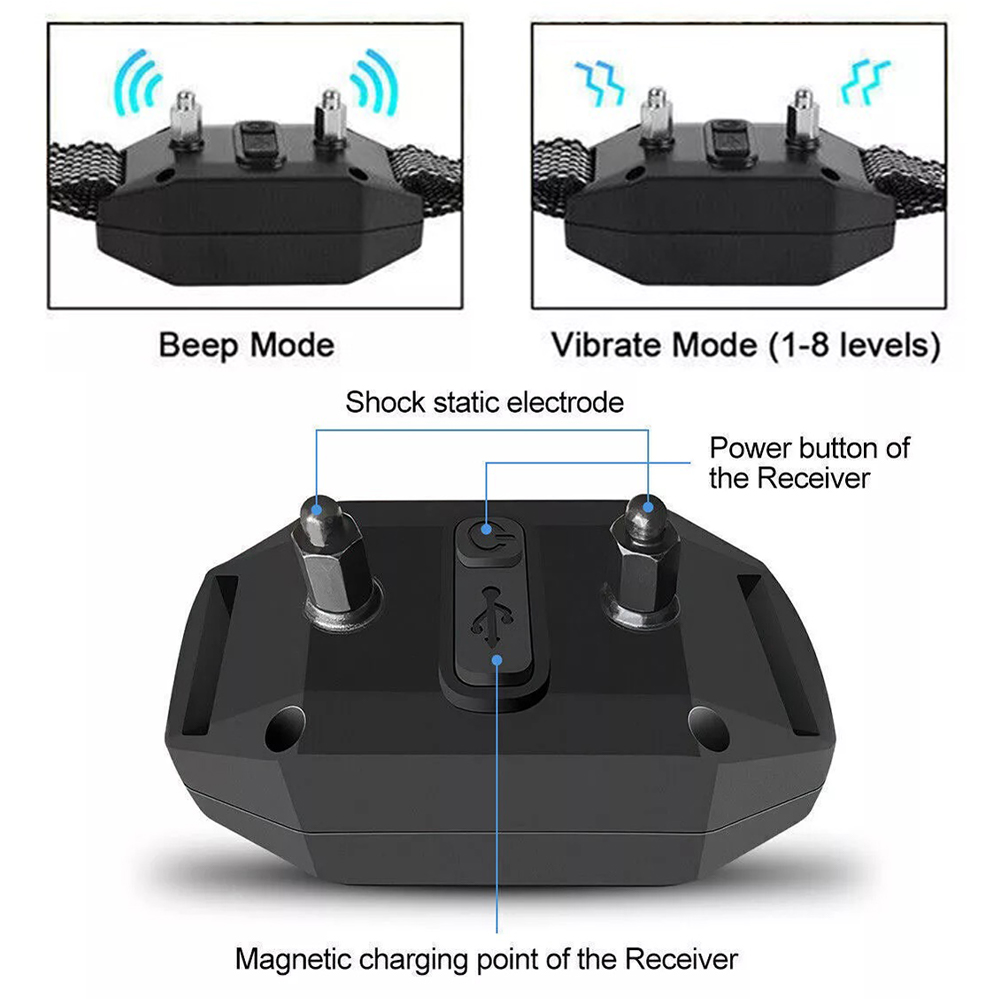 Beep Mode

Vibrate Mode (1-8 levels)

Shock static electrode

Power button of the Receiver

Magnetic charging point of the Receiver