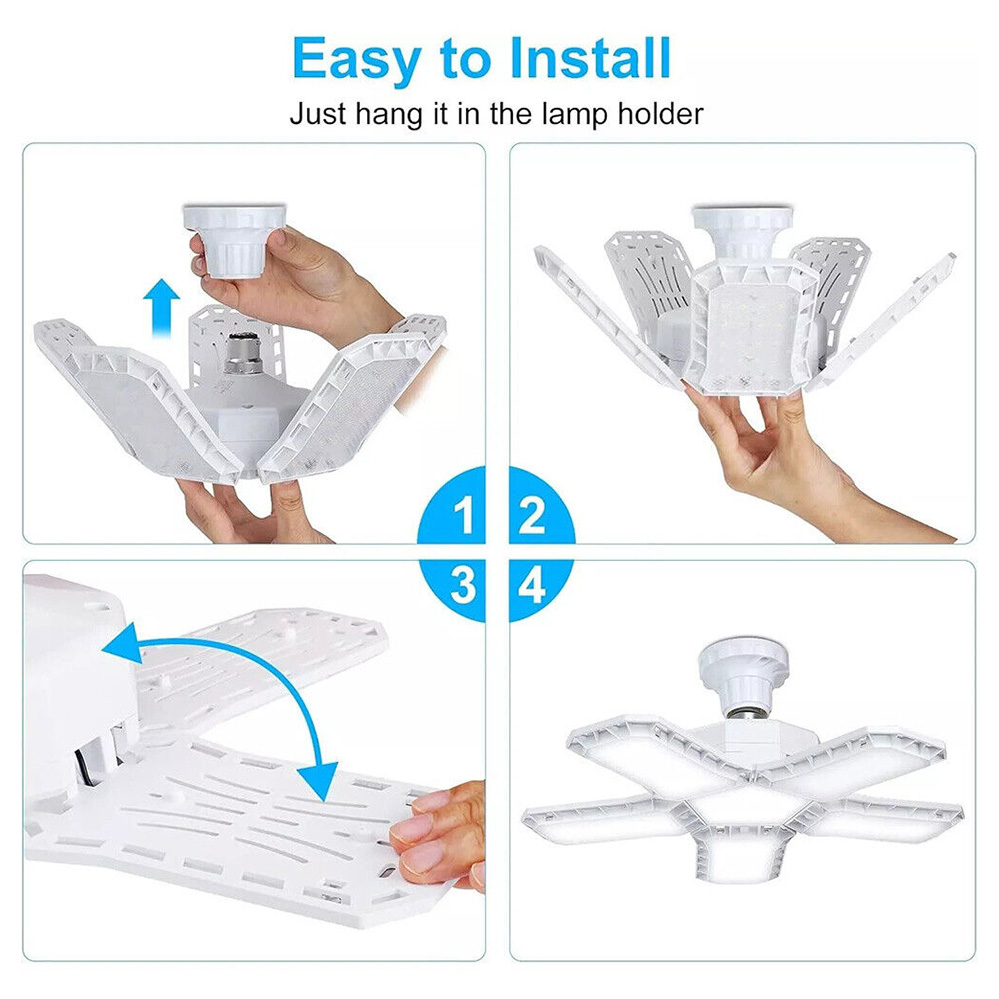 Easy to Install

Just hang it in the lamp holder

1

2

3

4